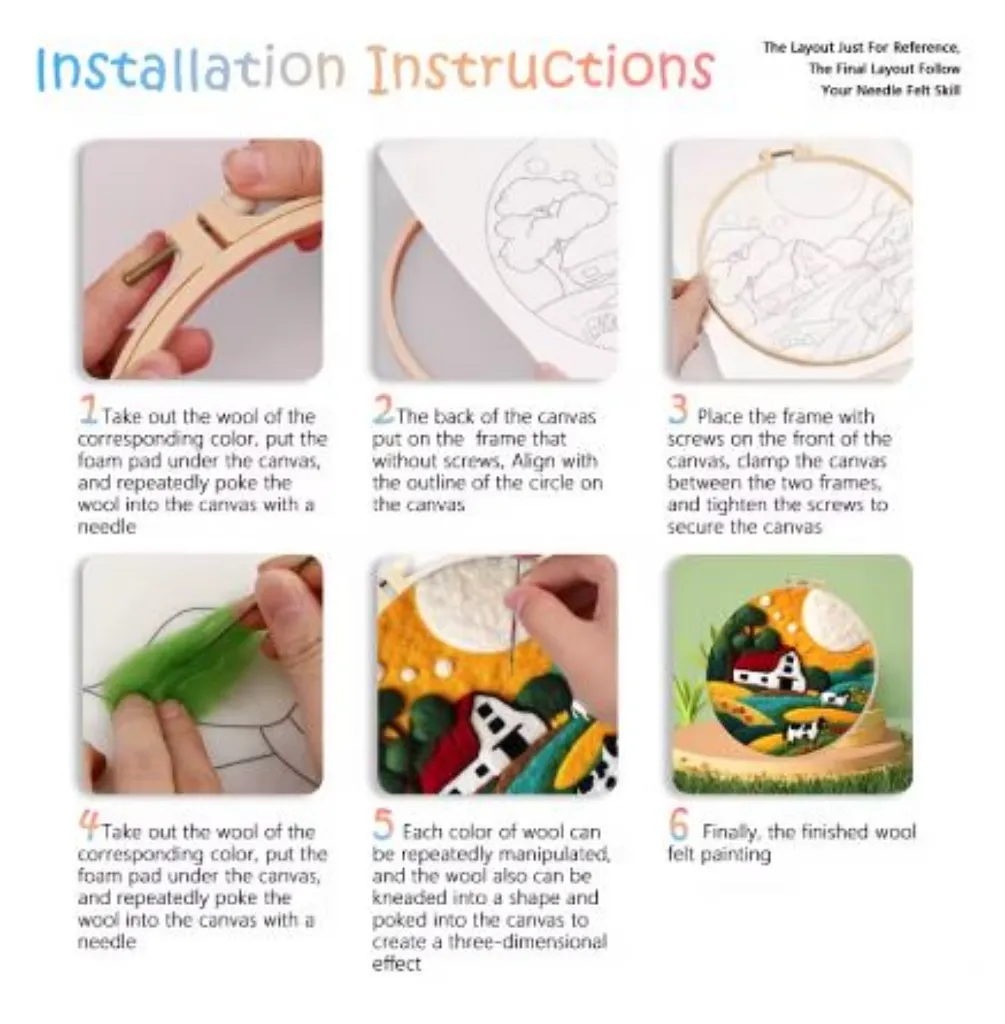 Installation Instructions

The Layout Just For Reference, The Final Layout Follow Your Needle Felt Skill

1 Take out the wool of the corresponding color, put the foam pad under the canvas, and repeatedly poke the wool into the canvas with a needle

2 The back of the canvas put on the frame that without screws, Align with the outline of the circle on the canvas

3 Place the frame with screws on the front of the canvas, clamp the canvas between the two frames, and tighten the screws to secure the canvas

4 Take out the wool of the corresponding color, put the foam pad under the canvas, and repeatedly poke the wool into the canvas with a needle

5 Each color of wool can be repeatedly manipulated, and the wool also can be kneaded into a shape and poked into the canvas to create a three-dimensional effect

6 Finally, the finished wool felt painting