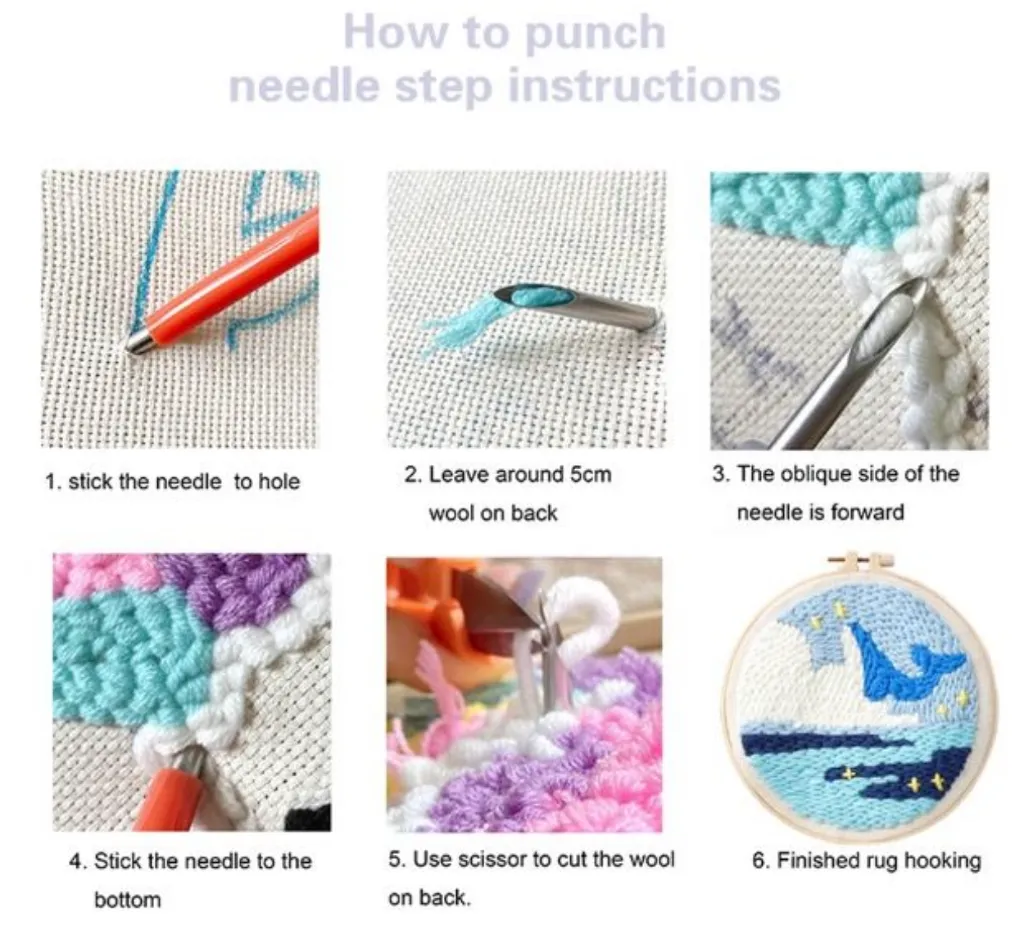 How to punch needle step instructions

1. stick the needle to hole

2. Leave around 5cm wool on back

3. The oblique side of the needle is forward

4. Stick the needle to the bottom

5. Use scissor to cut the wool on back.

6. Finished rug hooking