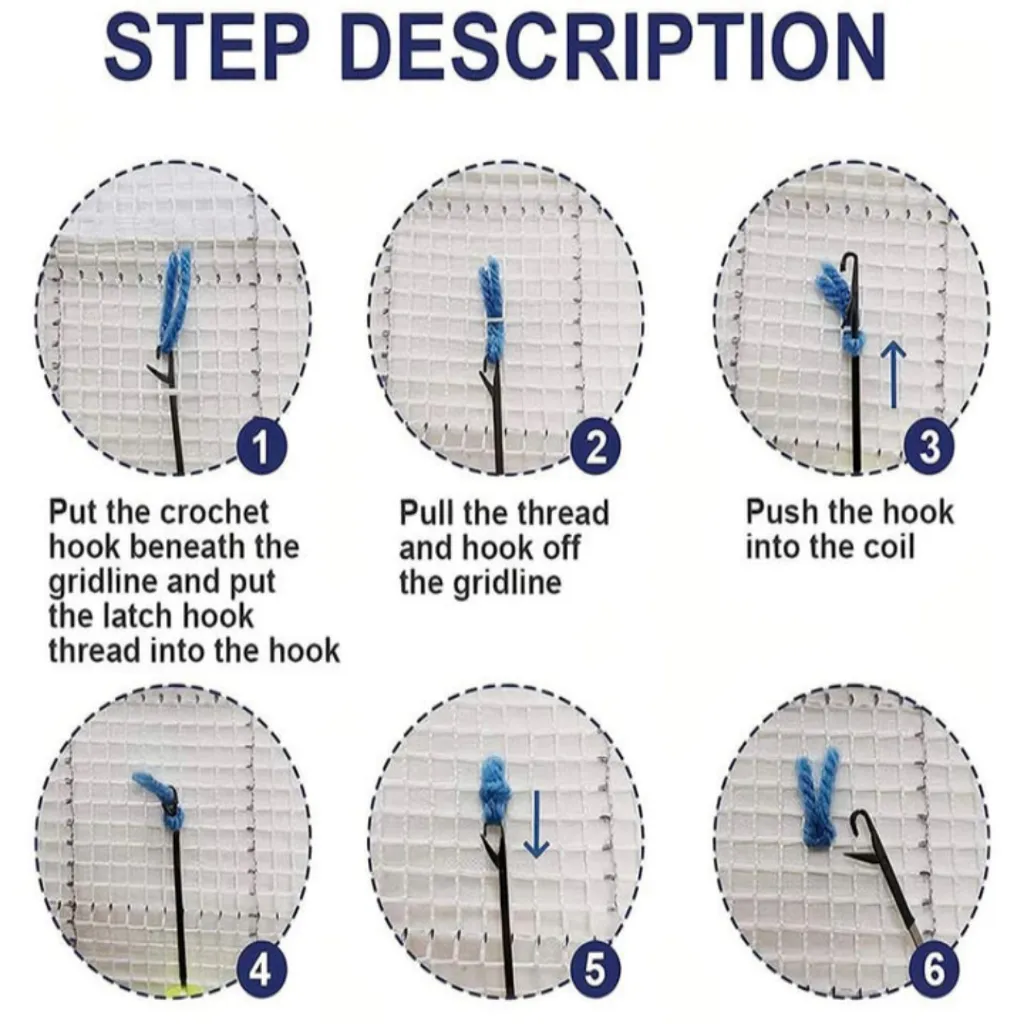 STEP DESCRIPTION

1

Put the crochet hook beneath the gridline and put the latch hook thread into the hook

2

Pull the thread and hook off the gridline

3

Push the hook into the coil

4

5

6