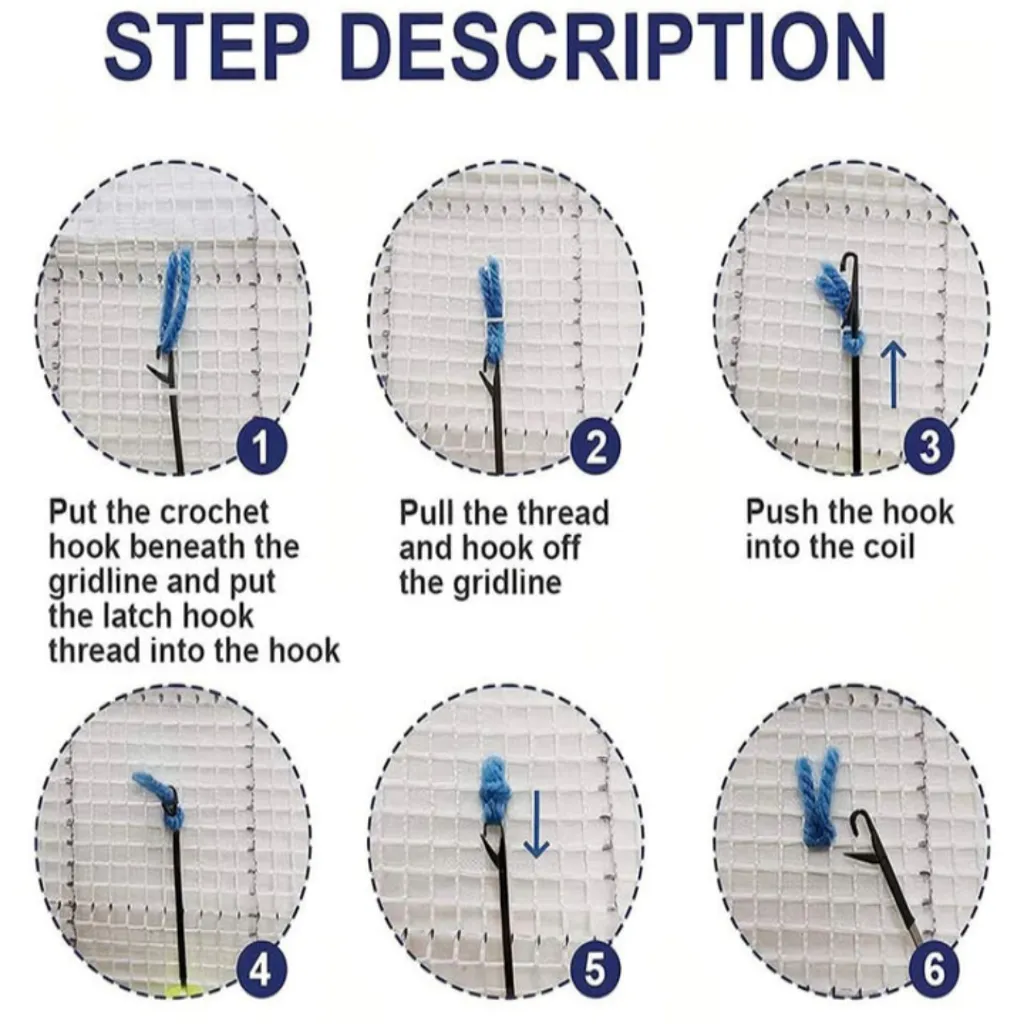 STEP DESCRIPTION

1

Put the crochet hook beneath the gridline and put the latch hook thread into the hook

2

Pull the thread and hook off the gridline

3

Push the hook into the coil

4

5

6